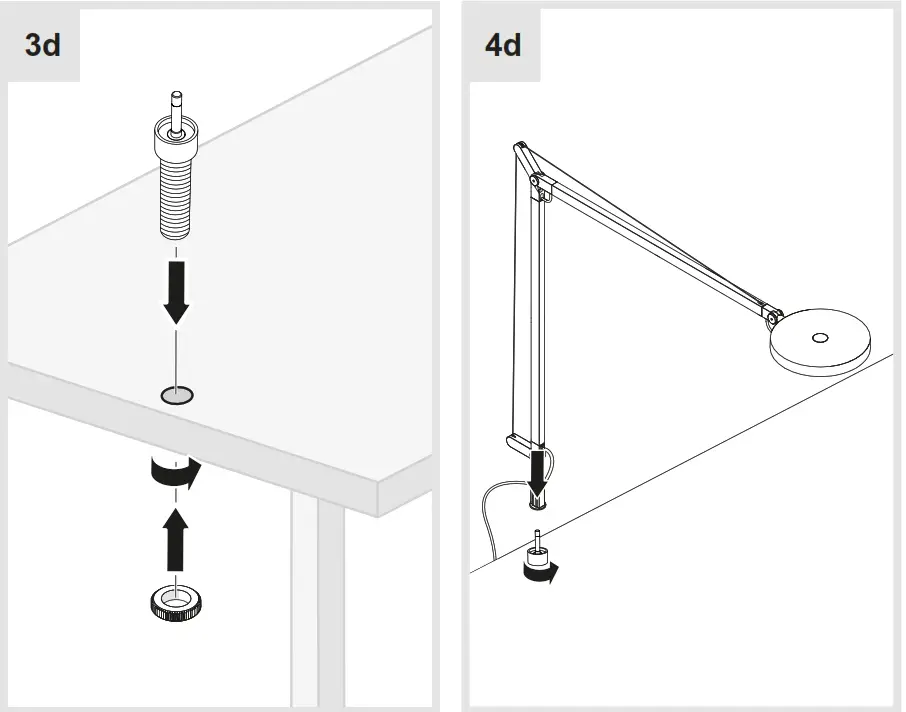 3d

4d