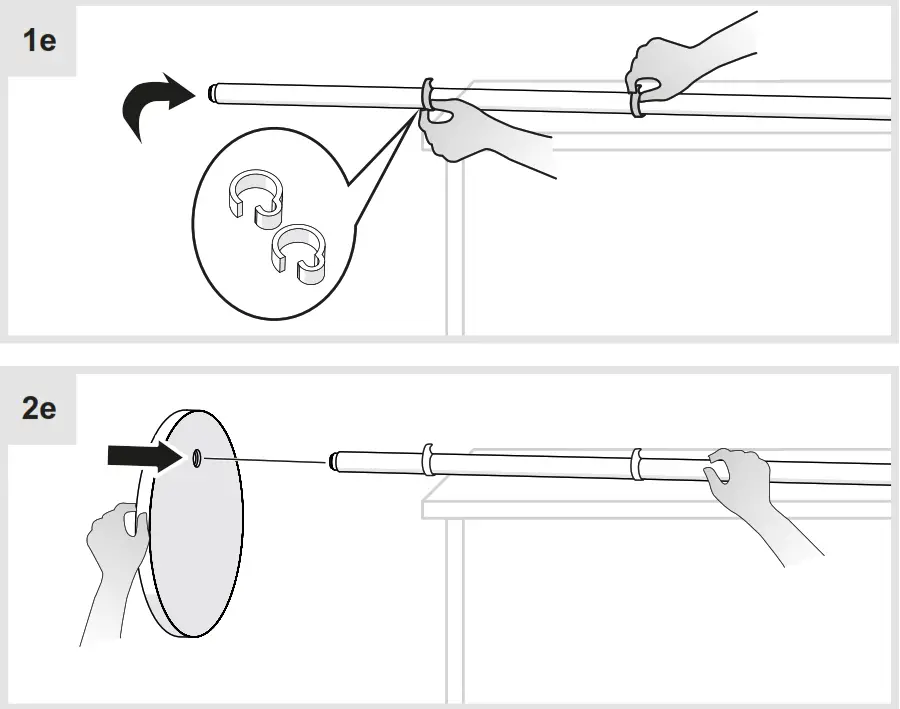 1e

2e