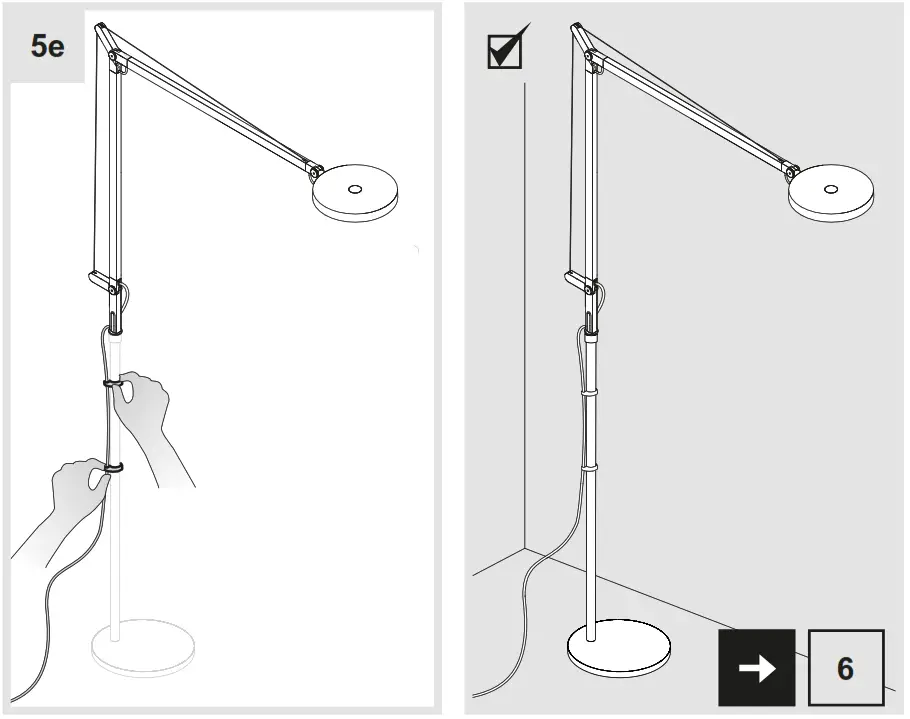 5e

6