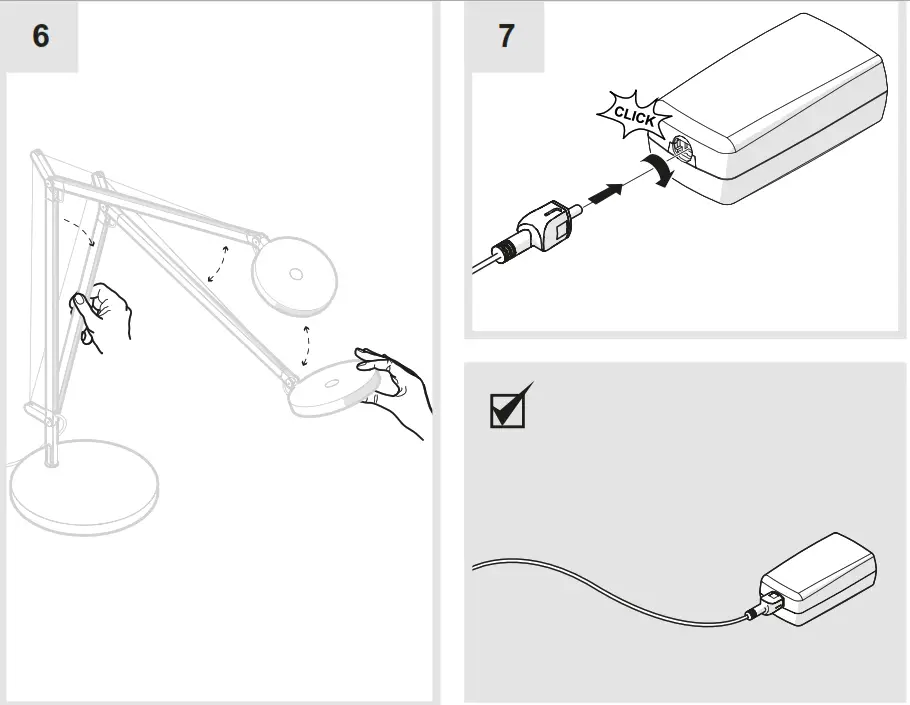 6

7

CLICK