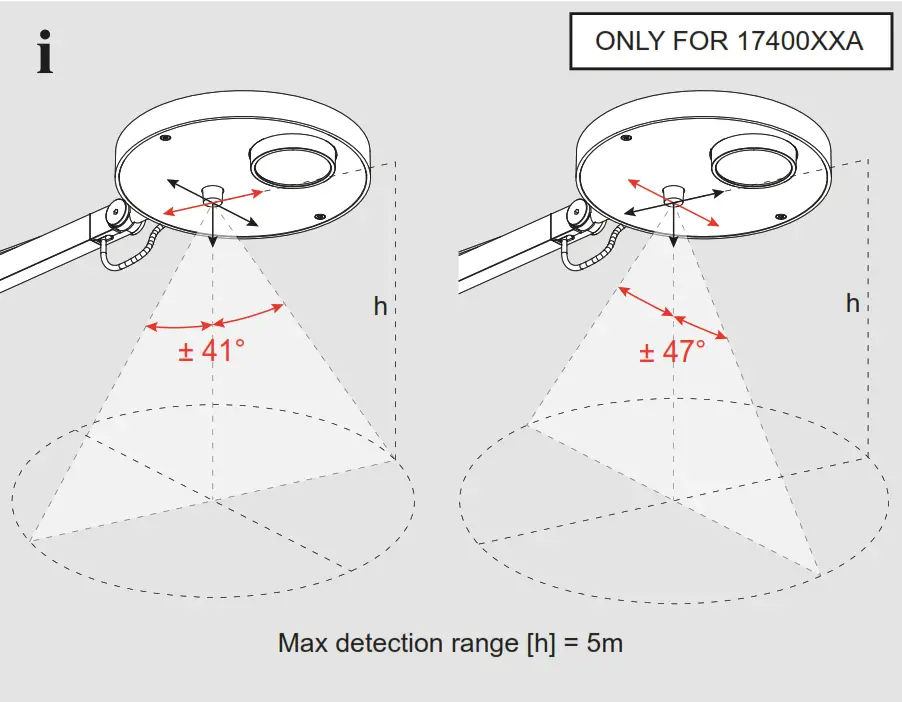 i

ONLY FOR 17400XXA

h

± 41°

h

± 47°

Max detection range [h] = 5m