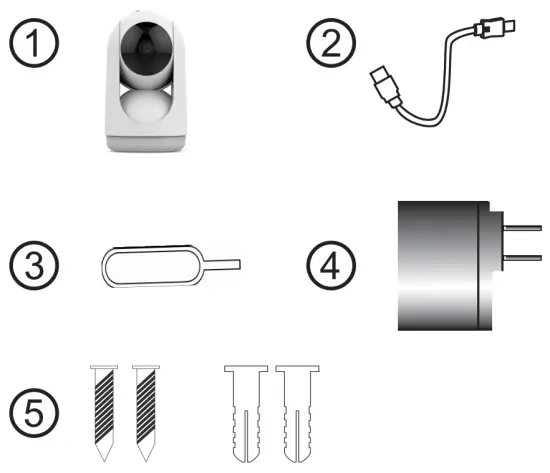 1
2
3
4
5