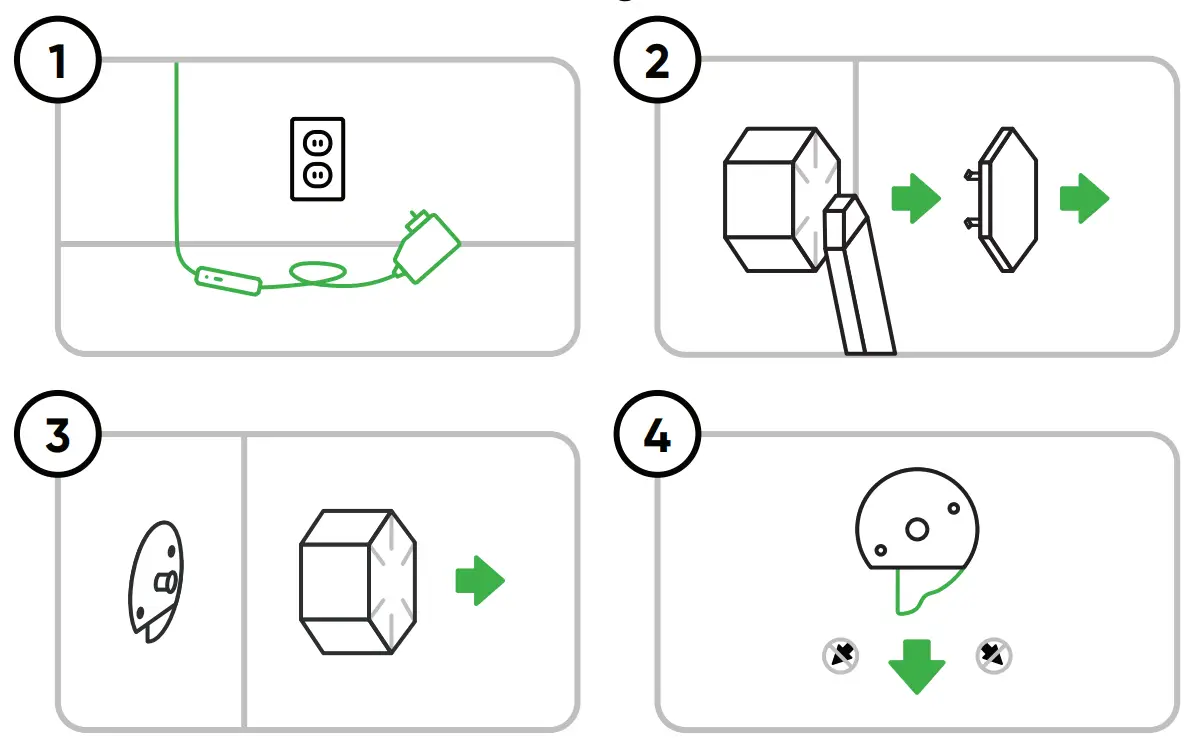 1

2

3

4