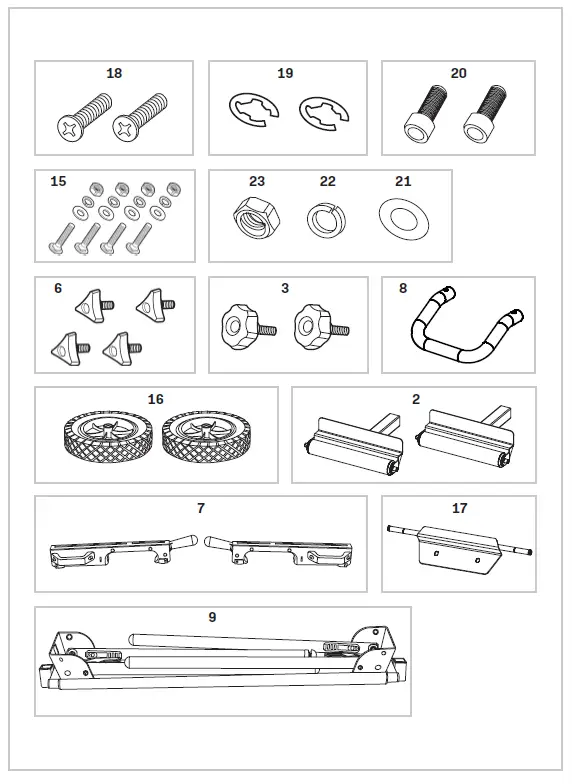 18
19
20
15
23
22
21
6
3
8
16
2
7
17
9