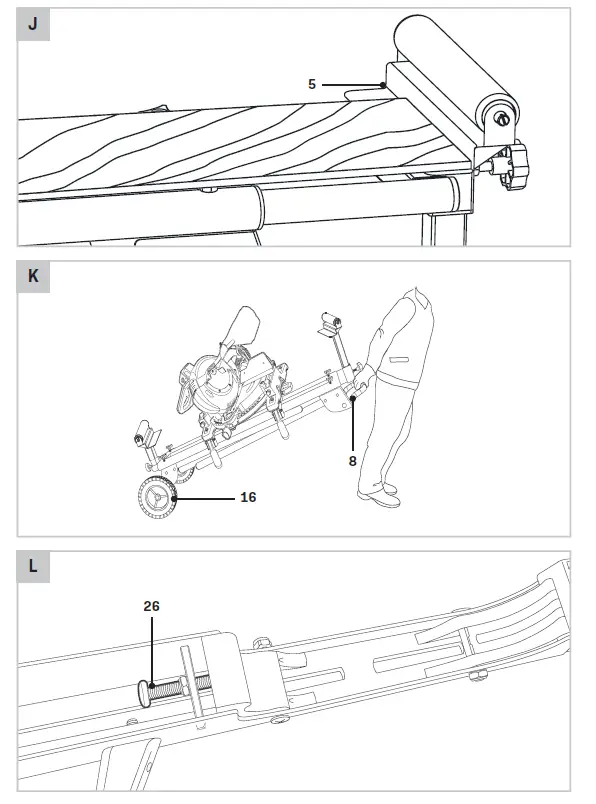 J

5

K

8

16

L

26