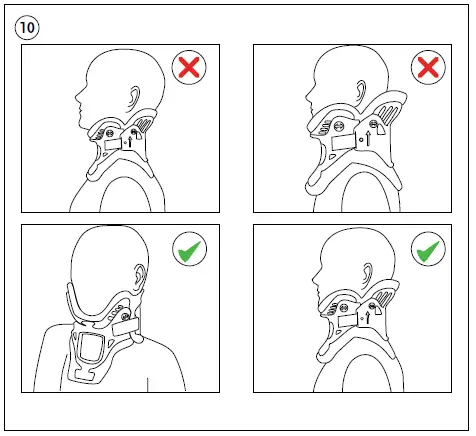 10