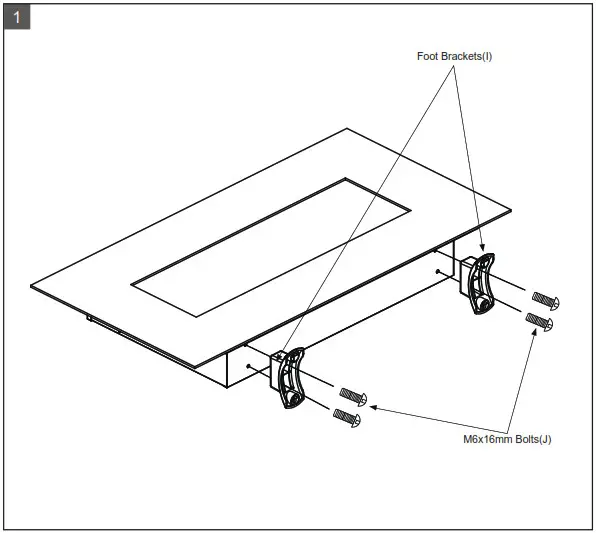 1

Foot Brackets(I)

M6x16mm Bolts(J)