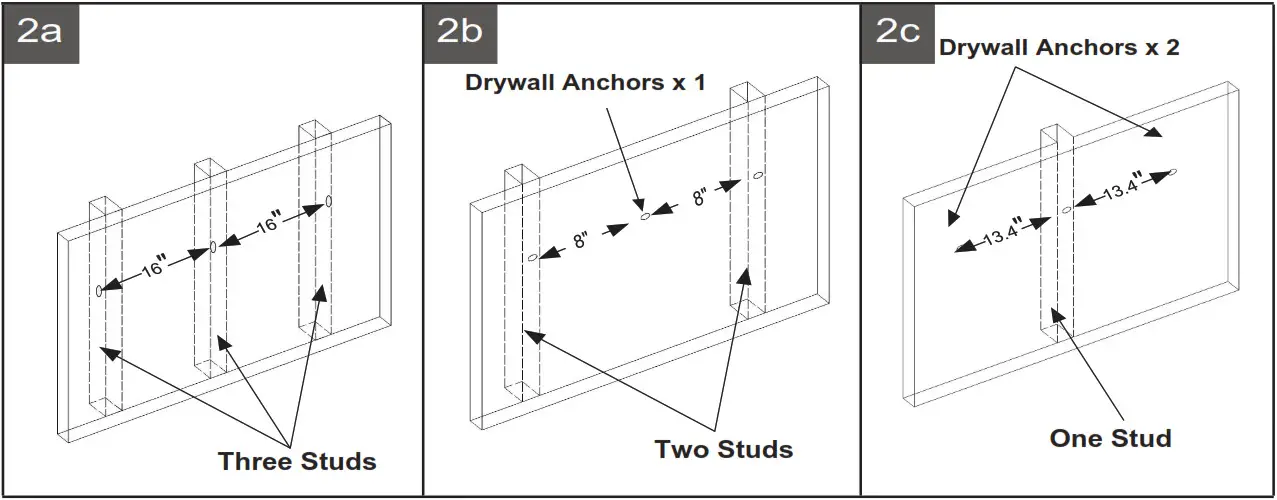 2a

16"

16"

Three Studs

2b

Drywall Anchors x 1

8"

8"

Two Studs

2c

Drywall Anchors x 2

13.4"

13.4"

One Stud