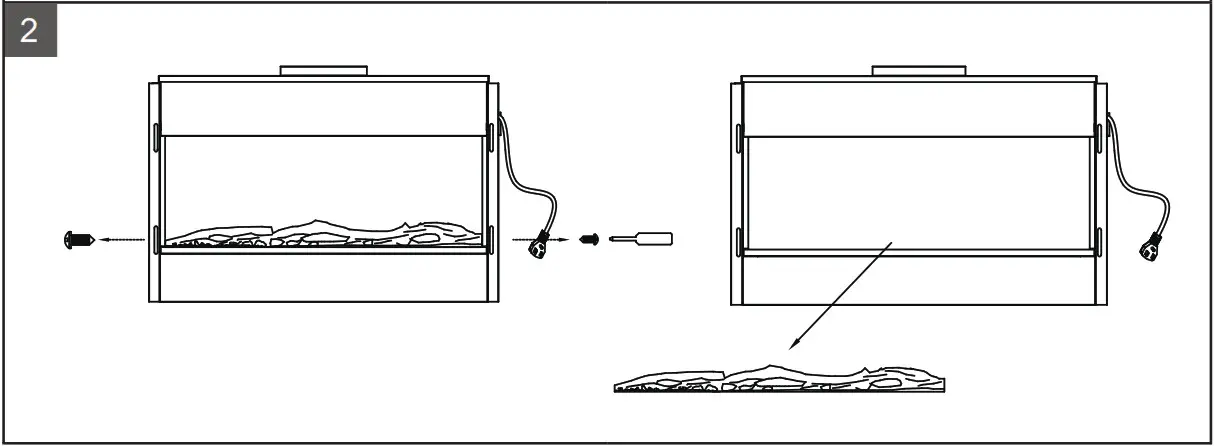 2