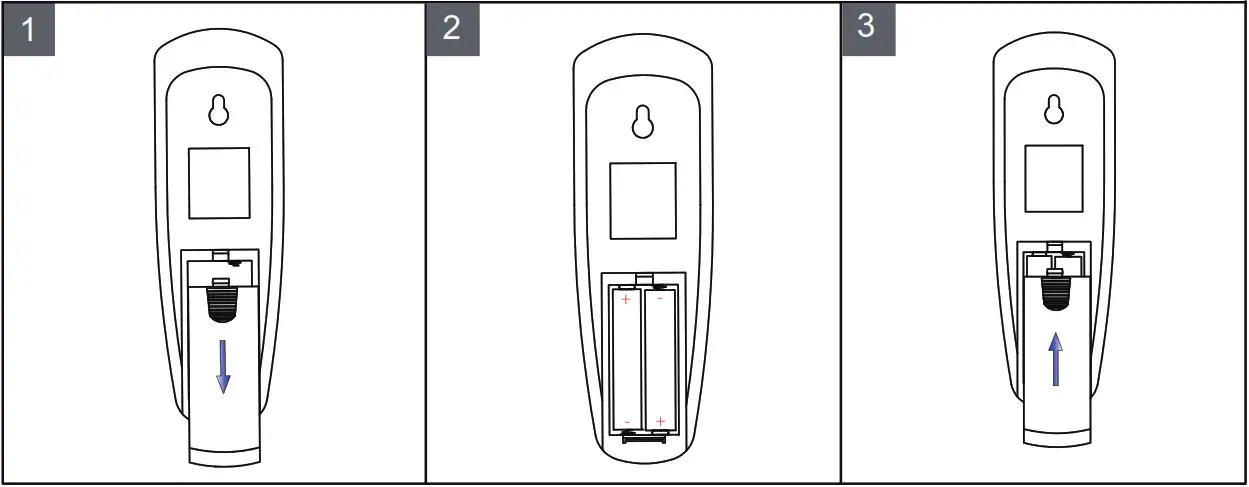 1

2

+ -

- +

3