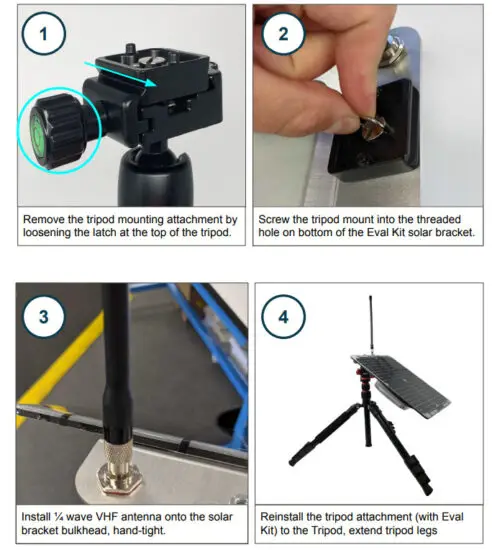 1

Remove the tripod mounting attachment by loosening the latch at the top of the tripod.

2

Screw the tripod mount into the threaded hole on bottom of the Eval Kit solar bracket.

3

Install ¼ wave VHF antenna onto the solar bracket bulkhead, hand-tight.

4

Reinstall the tripod attachment (with Eval Kit) to the Tripod, extend tripod legs