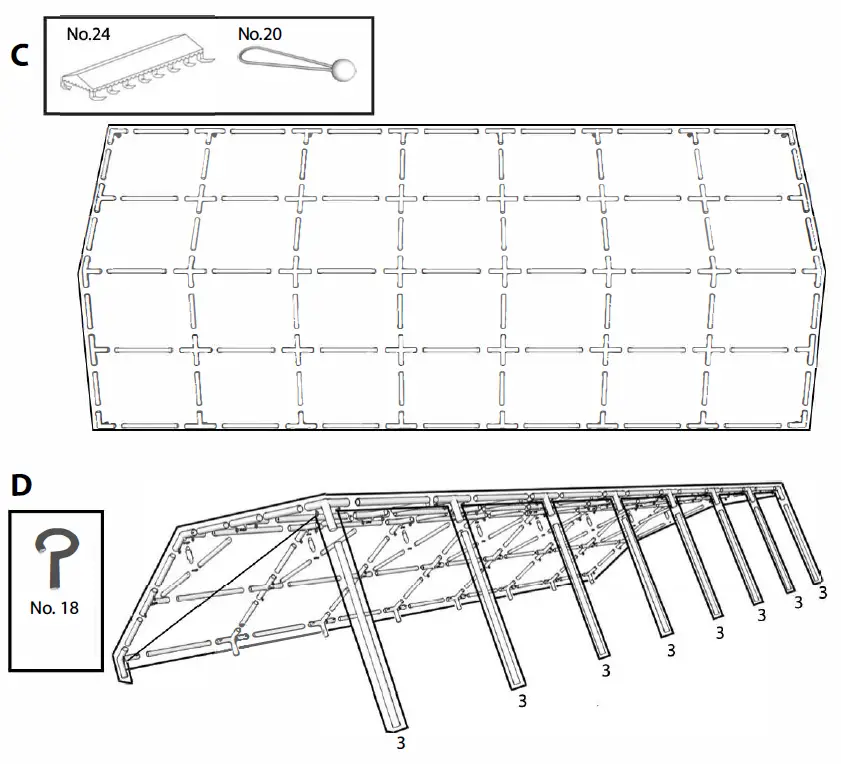 C

No.24

No.20

D

No. 18

3

3

3

3

3

3

3

3