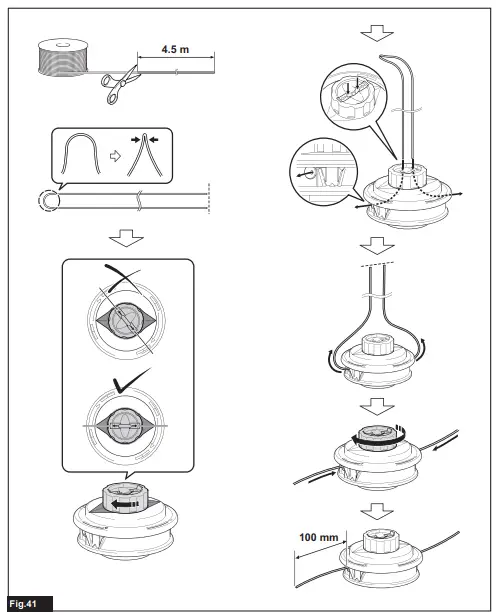 4.5 m

100 mm

Fig.41