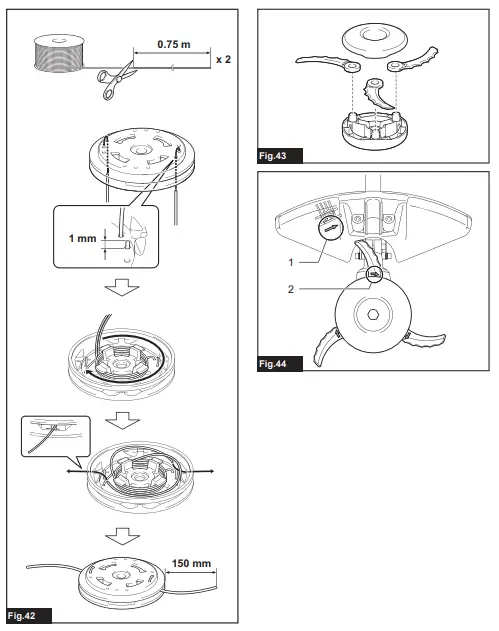 0.75 m

x 2

1 mm

150 mm

Fig.42

Fig.43

1

2

Fig.44