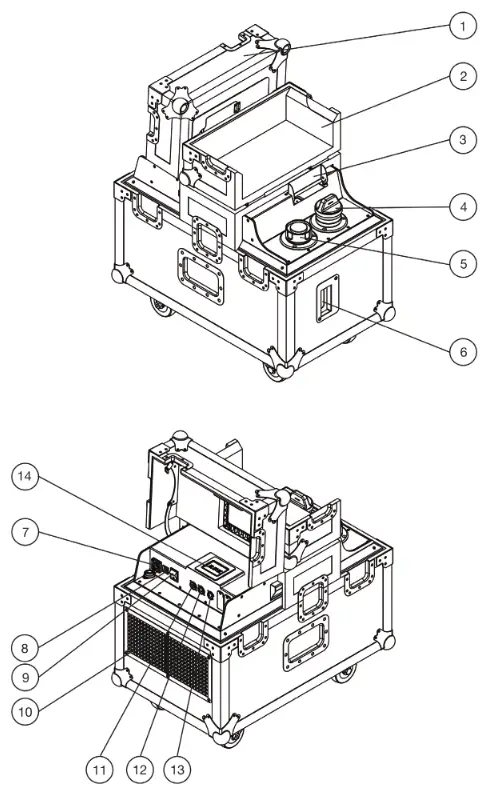 1
2
3
4
5
6
14
7
8
9
10
11
12
13