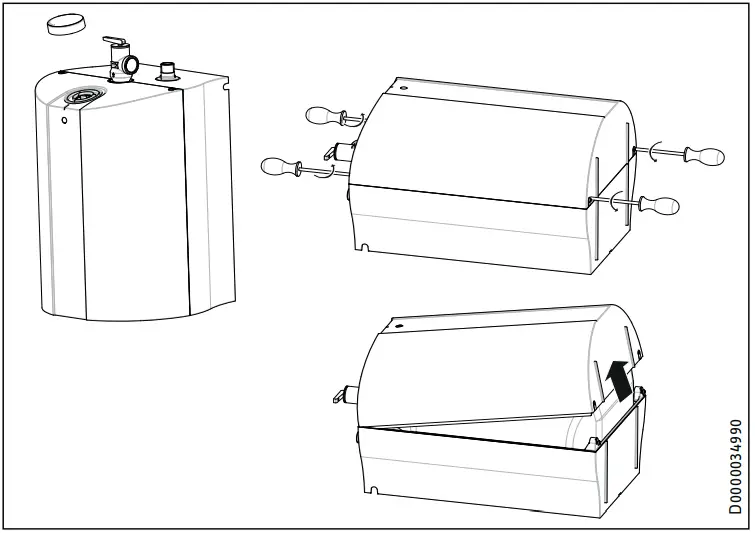 D0000034990