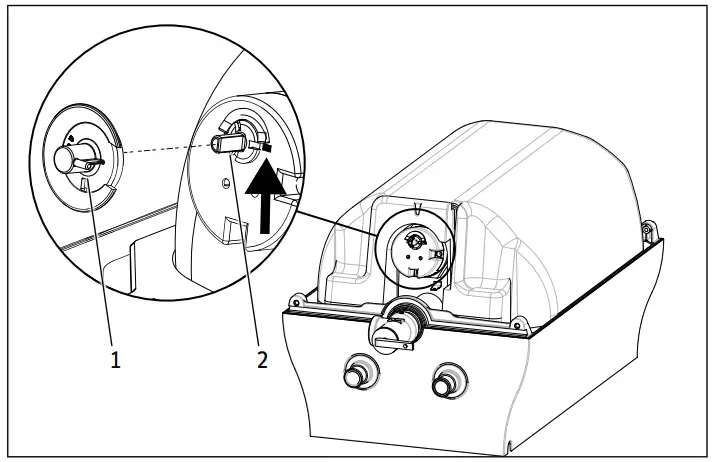 1
2