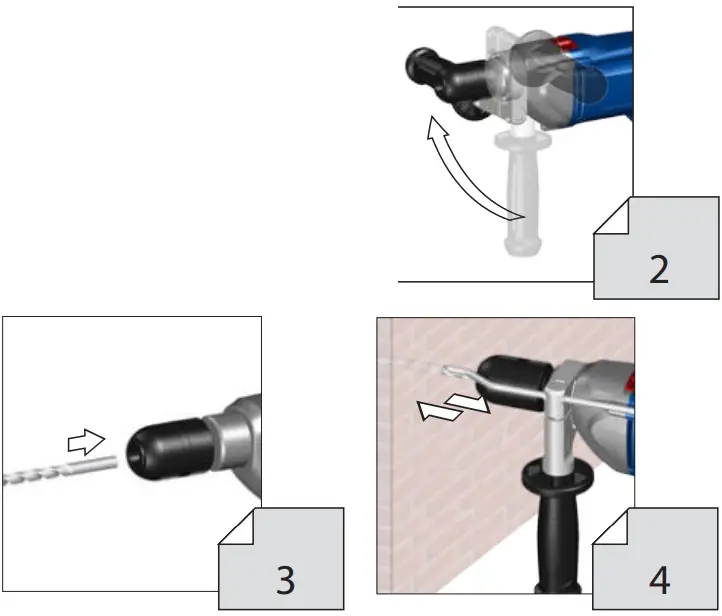 2

3

4