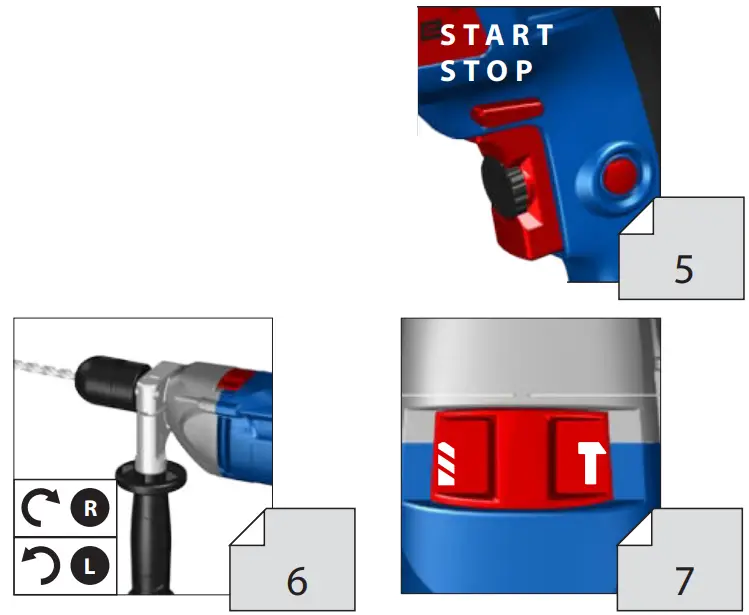 START
STOP

5

R

L

6

7