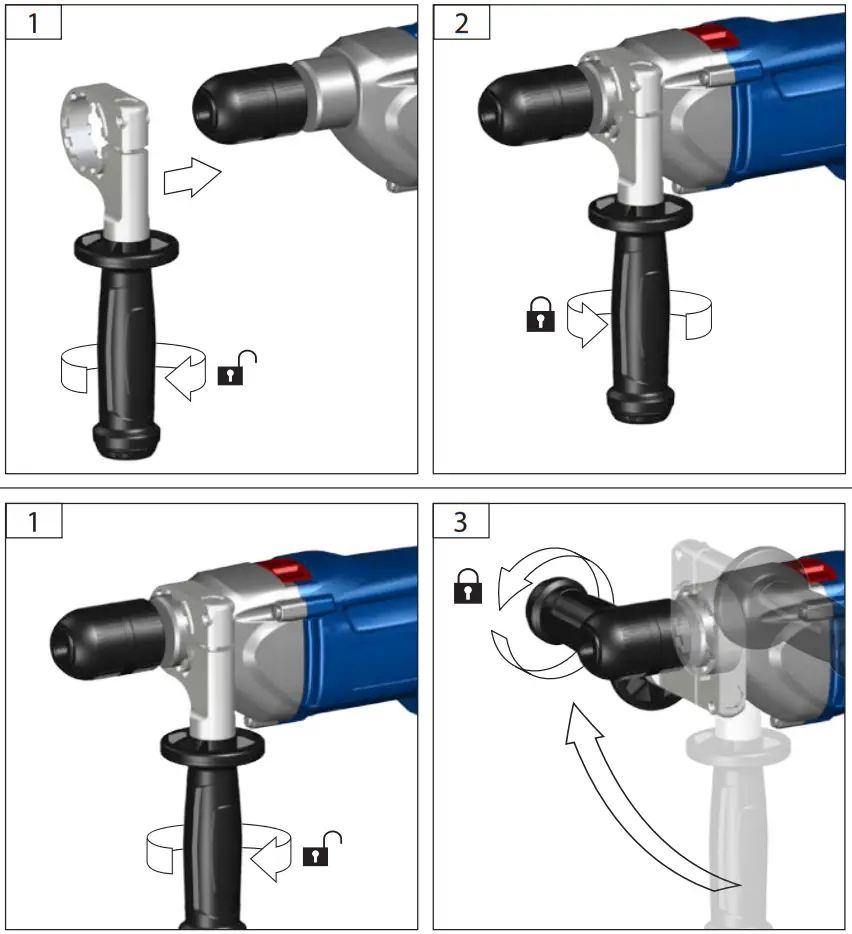 1

2

1

3