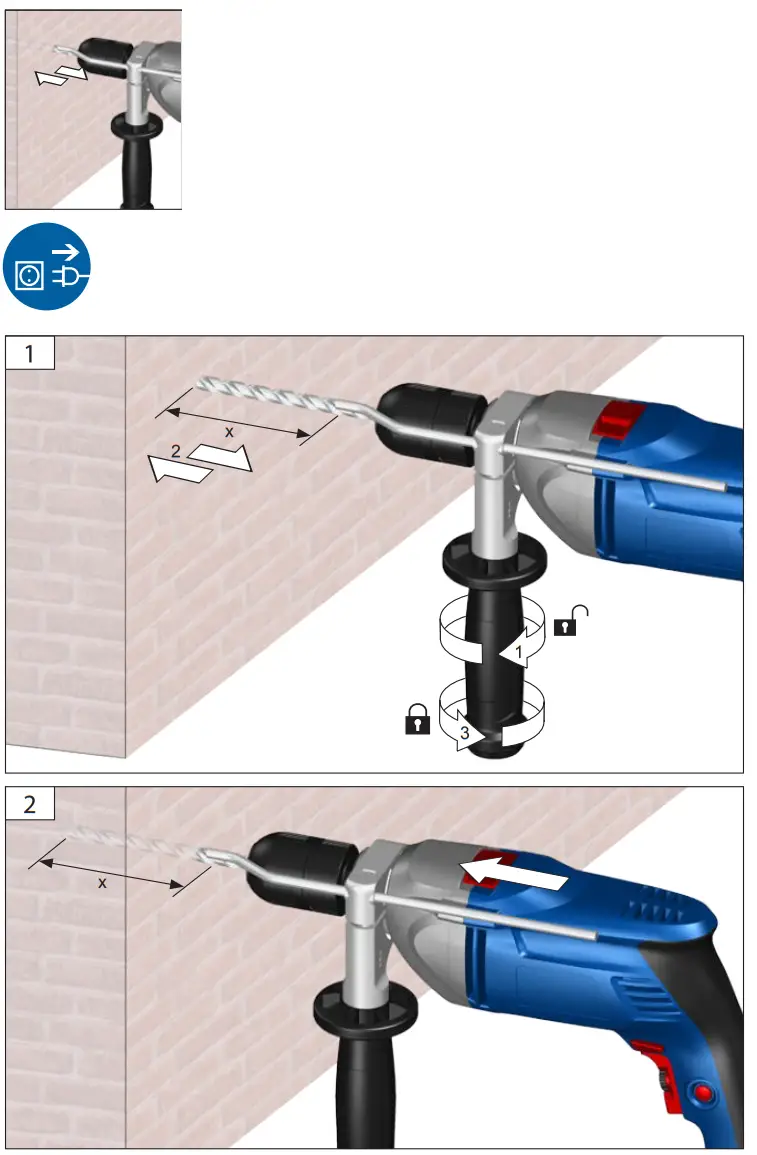 1

x

2

1

3

2

x