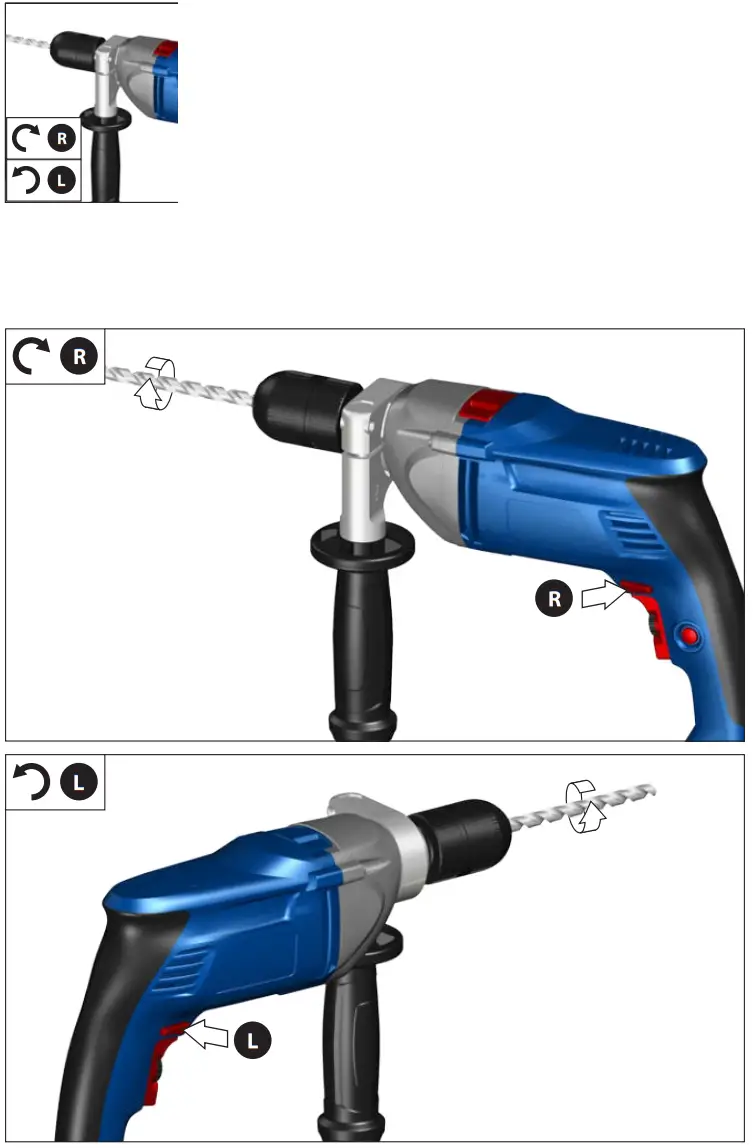 R
L
R
R
L
L