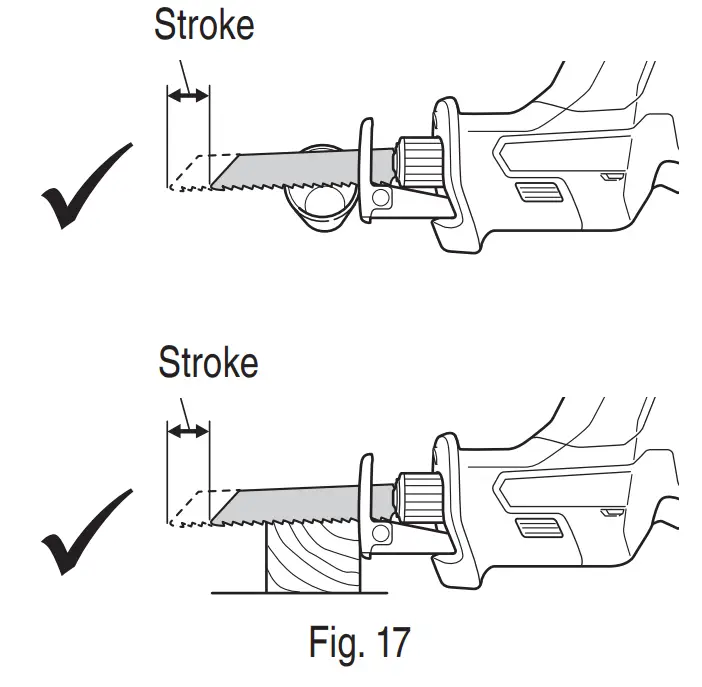 Stroke

Stroke

Fig. 17