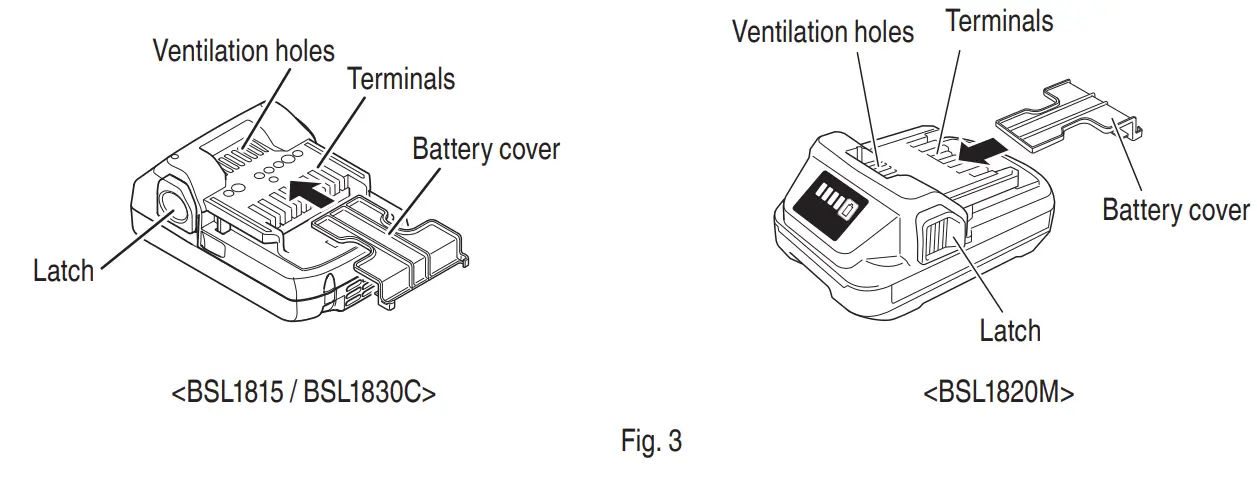 Ventilation holes
Terminals
Battery cover
Latch

<BSL1815 / BSL1830C>

Ventilation holes
Terminals
Battery cover
Latch

<BSL1820M>

Fig. 3