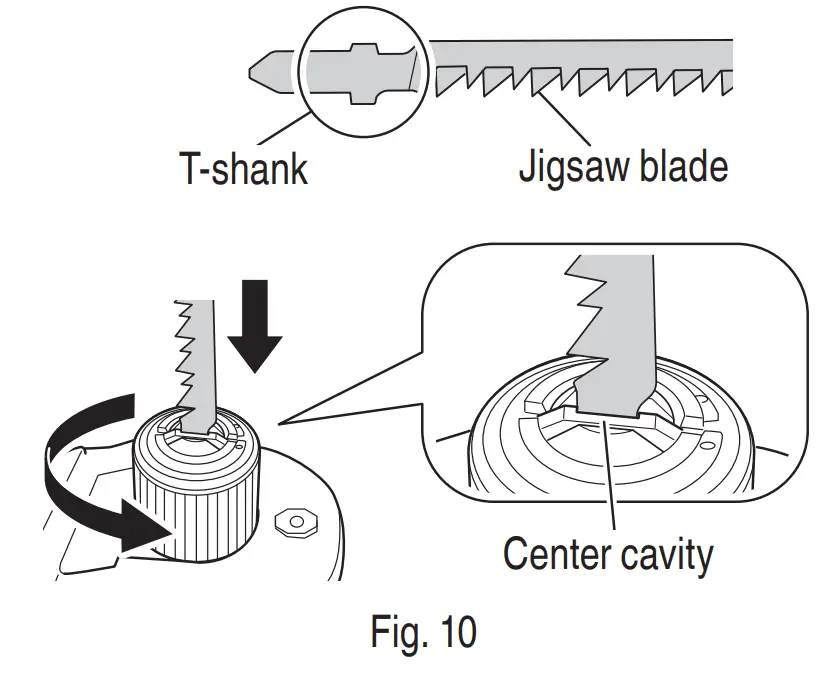 T-shank
Jigsaw blade

Center cavity

Fig. 10