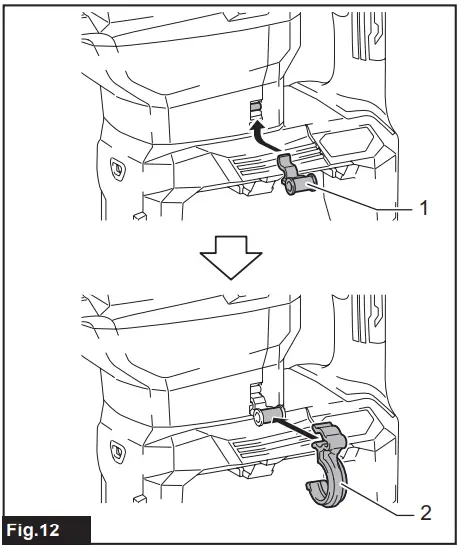 1

2

Fig.12