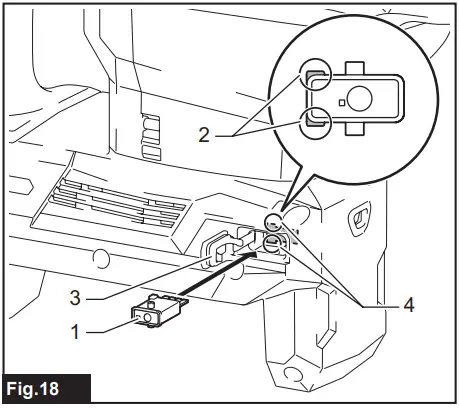 2
3
1
4
Fig.18