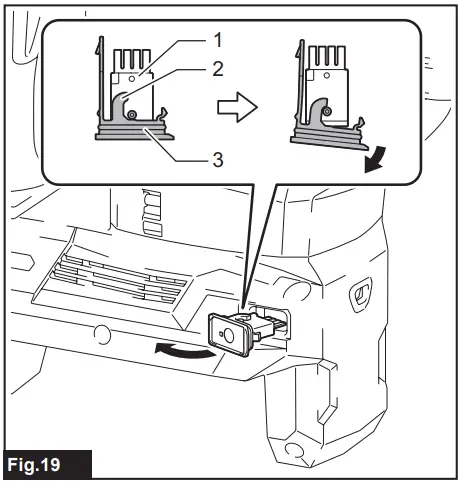 1
2
3
Fig.19