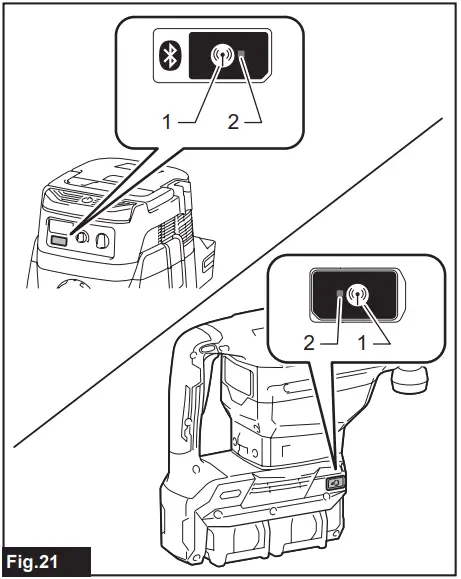 1
2
2
1
Fig.21