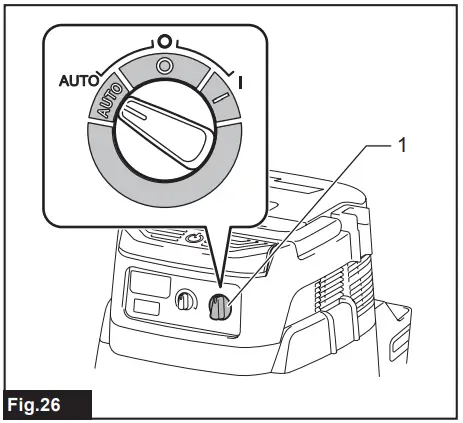 O
AUTO
I
AUTO
O
I
1
Fig.26