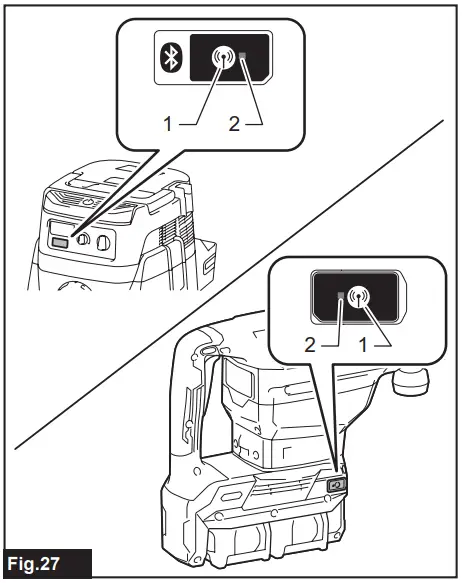 1 2

2 1

Fig.27