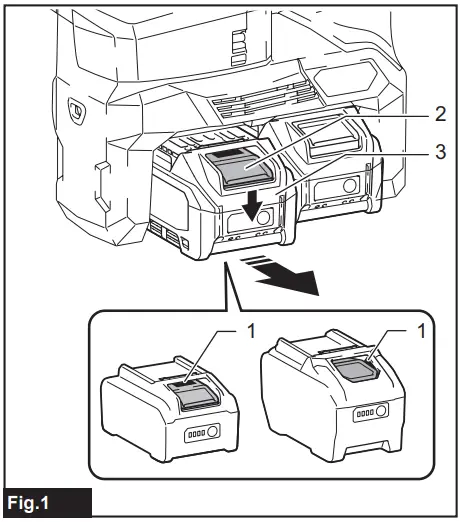 2
3
1
1
Fig.1