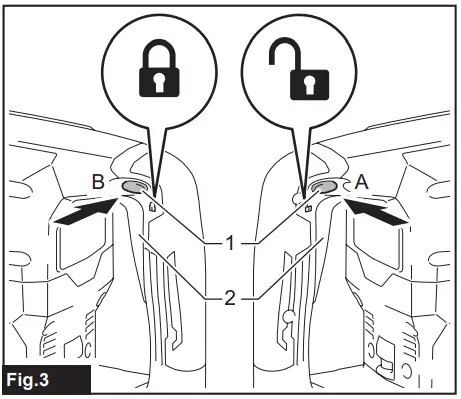 B
A
1
2
Fig.3