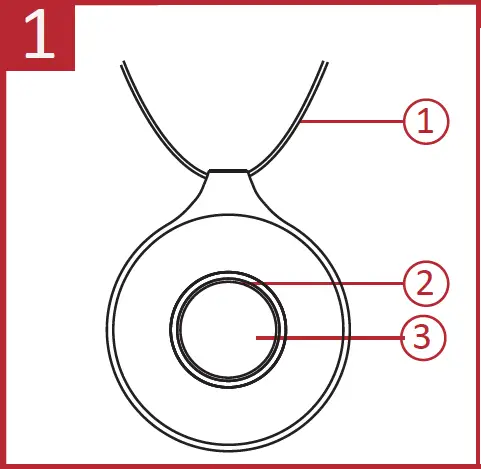 1

1

2

3