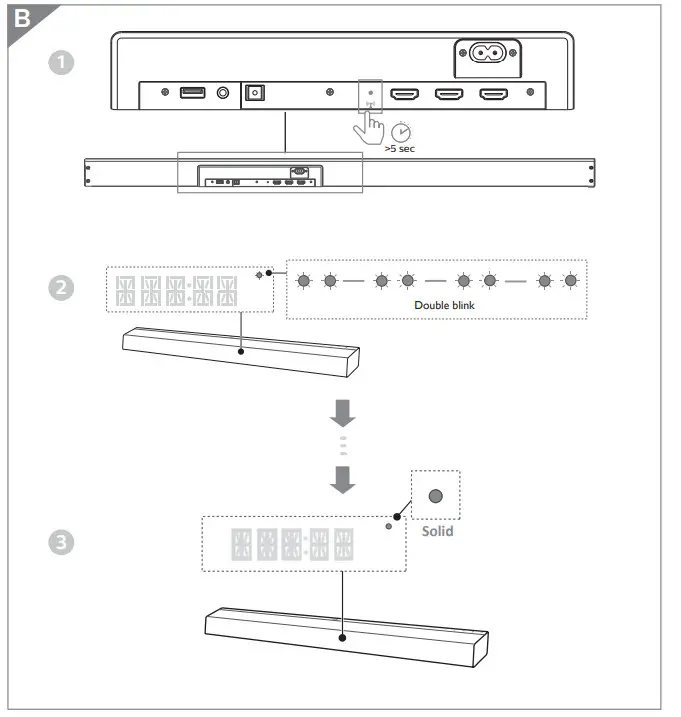 B

1

>5 sec

2

Double blink

3

Solid