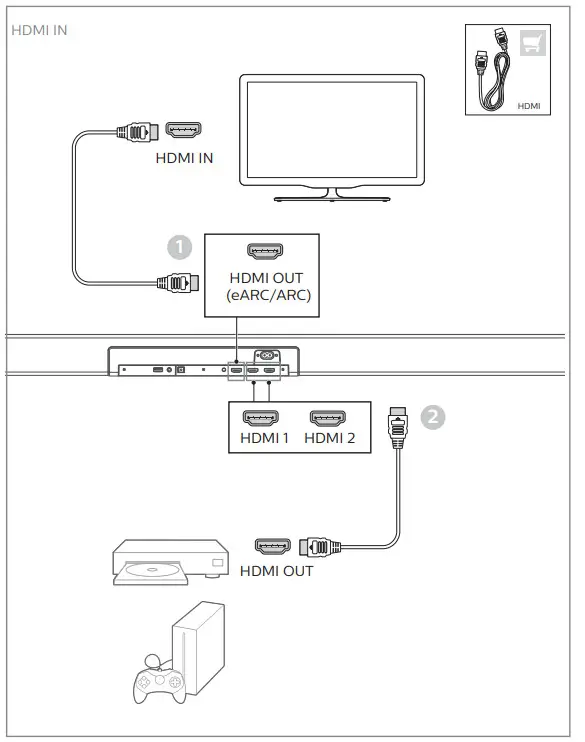 HDMI IN

HDMI

HDMI IN

1

HDMI OUT
(eARC/ARC)

HDMI 1 HDMI 2

2

HDMI OUT