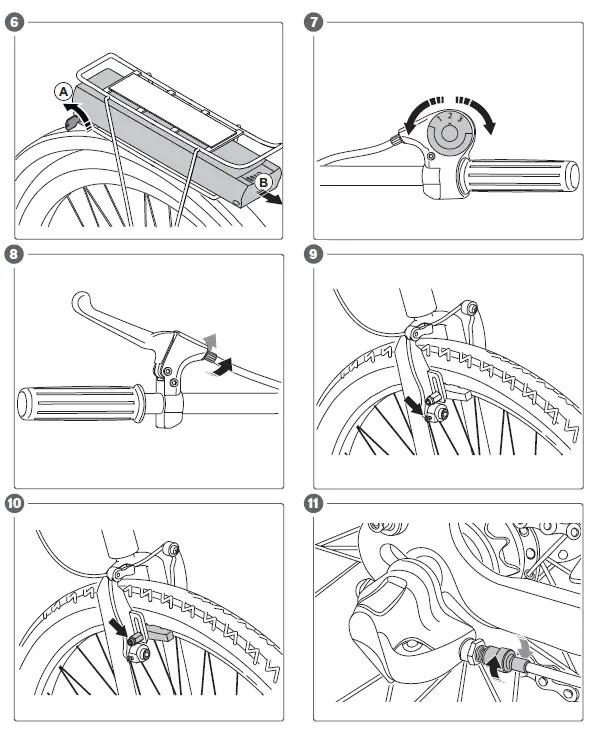 6

A

B

7

1 2 3

8

9

10

11