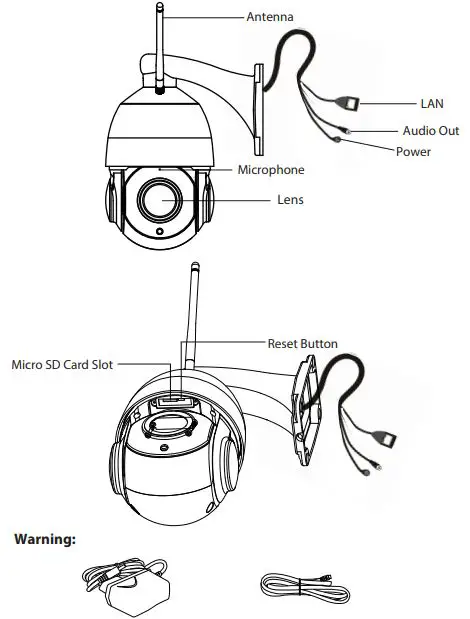 Antenna

LAN

Audio Out

Power

Microphone

Lens

Reset Button

Micro SD Card Slot

Warning: