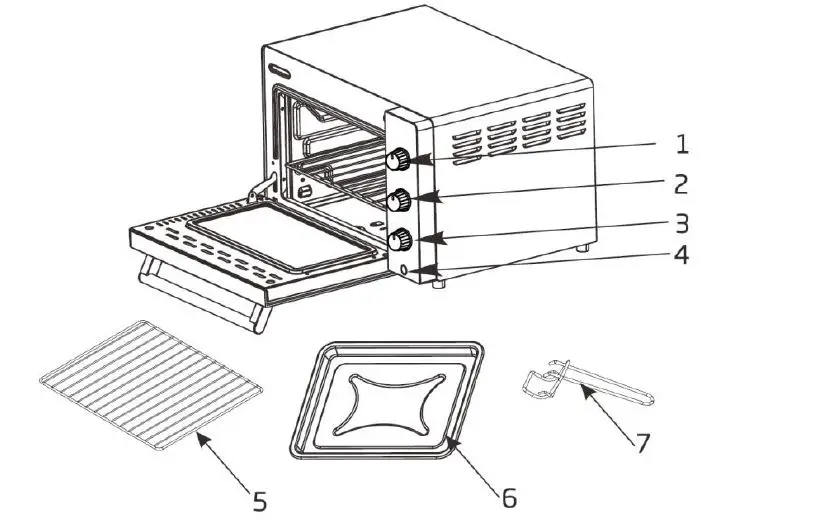 1
2
3
4
5
6
7