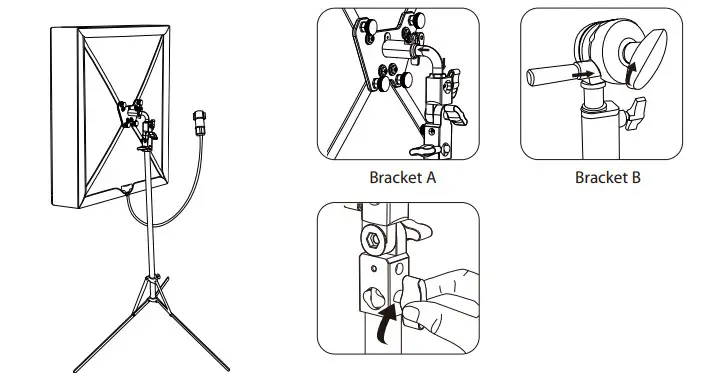 Bracket A

Bracket B