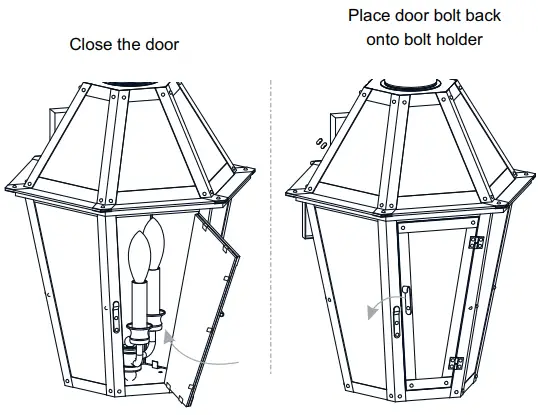 Close the door

Place door bolt back onto bolt holder