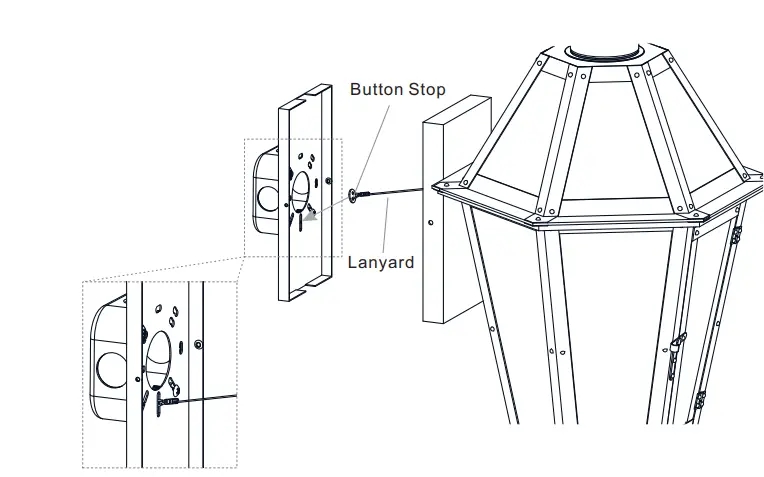 Button Stop

Lanyard