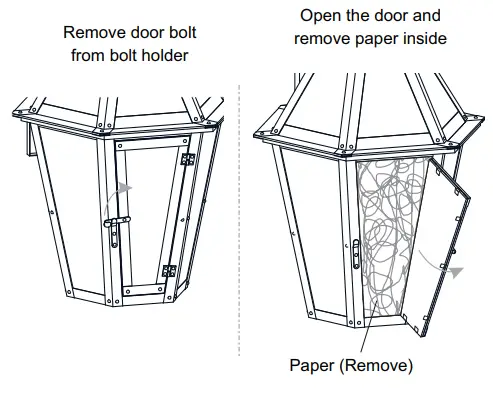 Remove door bolt from bolt holder

Open the door and remove paper inside

Paper (Remove)