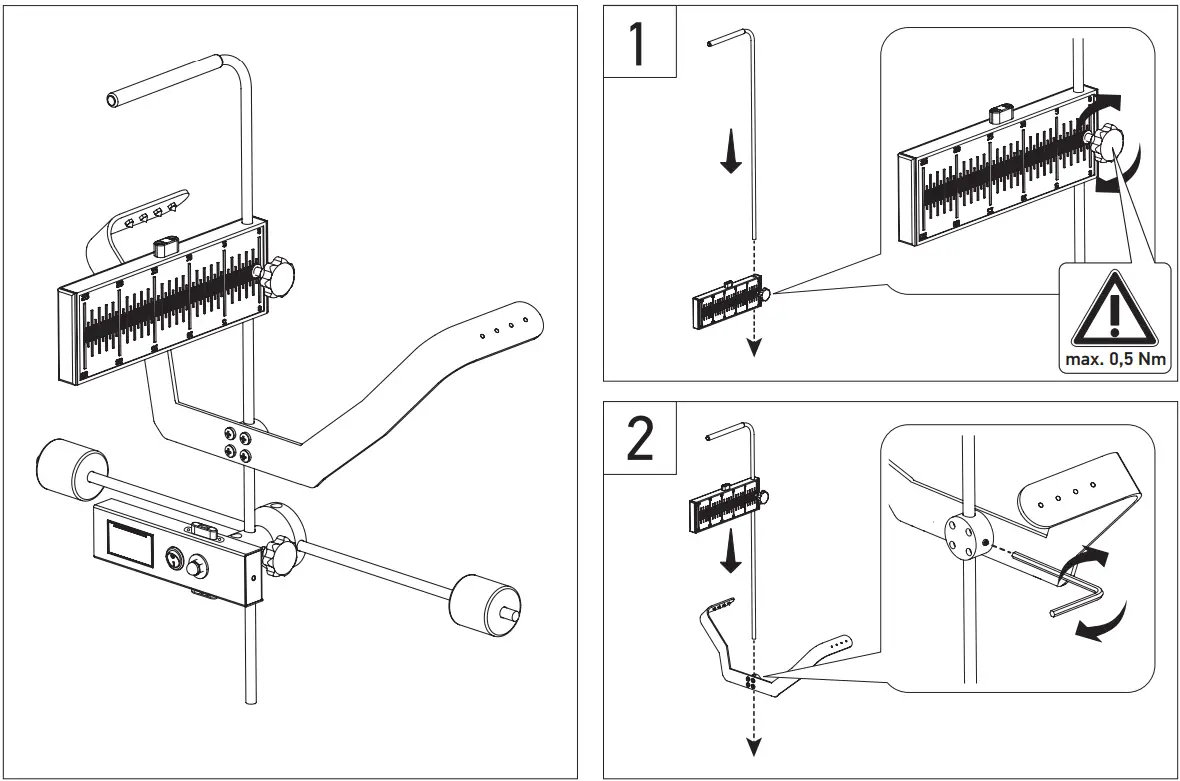 1

max. 0,5 Nm

2