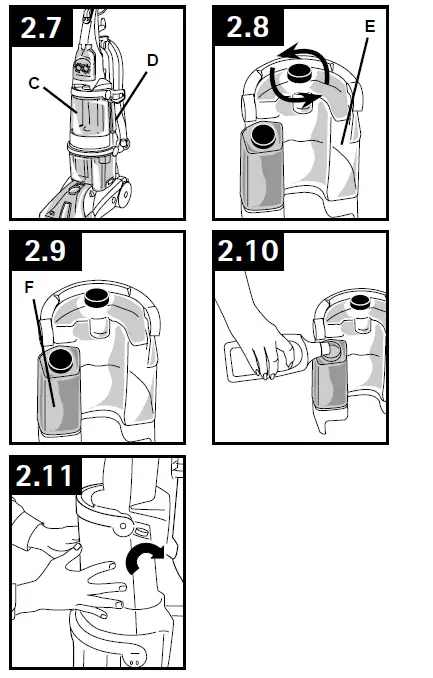 2.7
C
D

2.8
E

2.9
F

2.10

2.11