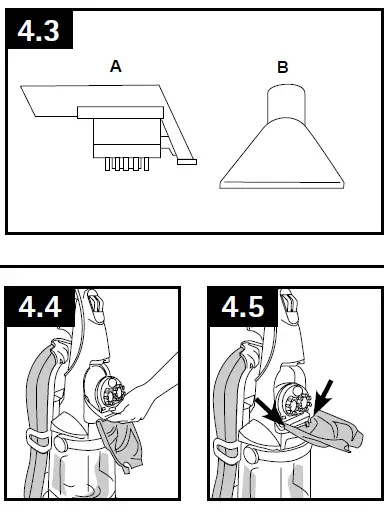 4.3

A

B

4.4

4.5